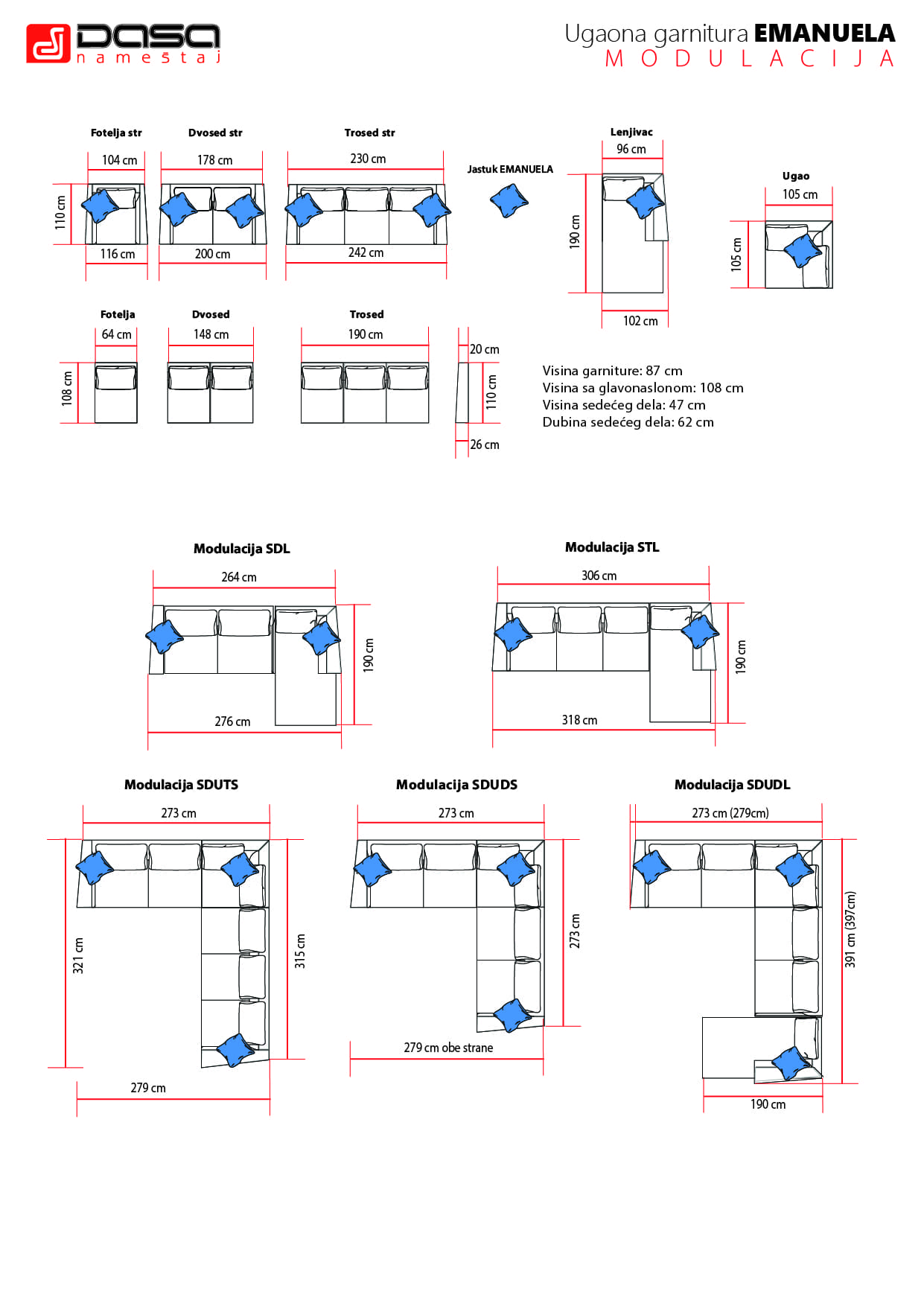 DASA nameštaj

Ugaona garnitura EMANUELA
MODULACIJA

Fotelja str
104 cm
110 cm
116 cm

Dvosed str
178 cm
200 cm

Trosed str
230 cm
242 cm

Jastuk EMANUELA

Lenjivac
96 cm
190 cm
102 cm

Ugao
105 cm
105 cm

Fotelja
64 cm
108 cm

Dvosed
148 cm

Trosed
190 cm

20 cm
110 cm
26 cm

Visina garniture: 87 cm
Visina sa glavonaslonom: 108 cm
Visina sedećeg dela: 47 cm
Dubina sedećeg dela: 62 cm

Modulacija SDL
264 cm
190 cm
276 cm

Modulacija STL
306 cm
190 cm
318 cm

Modulacija SDUTS
273 cm
321 cm
315 cm
279 cm

Modulacija SDUDS
273 cm
273 cm
279 cm obe strane

Modulacija SDUDL
273 cm (279cm)
391 cm (397cm)
190 cm